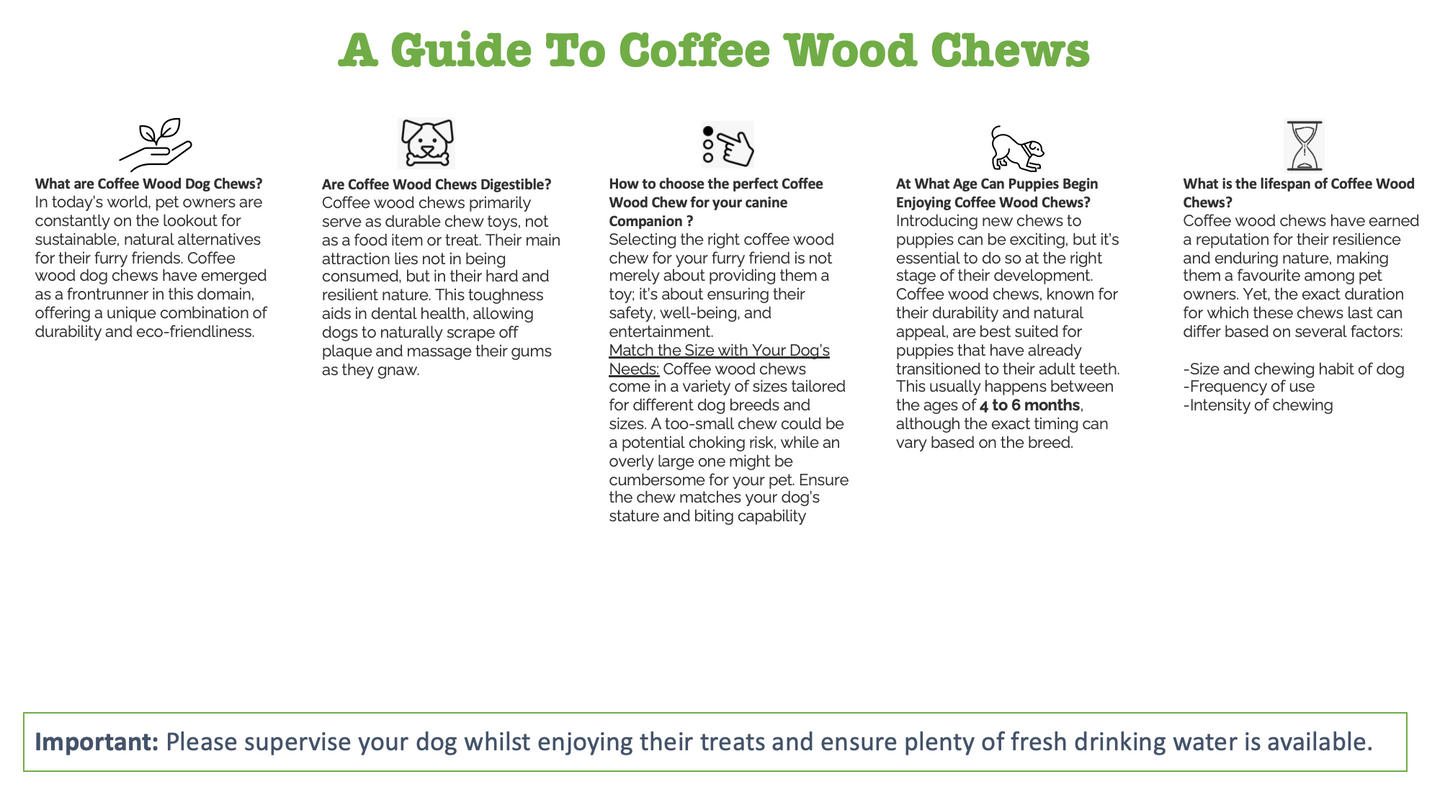 A Guide To Coffee Wood Chews

What are Coffee Wood Dog Chews?
In today's world, pet owners are constantly on the lookout for sustainable, natural alternatives for their furry friends. Coffee wood dog chews have emerged as a frontrunner in this domain, offering a unique combination of durability and eco-friendliness.

Are Coffee Wood Chews Digestible?
Coffee wood chews primarily serve as durable chew toys, not as a food item or treat. Their main attraction lies not in being consumed, but in their hard and resilient nature. This toughness aids in dental health, allowing dogs to naturally scrape off plaque and massage their gums as they gnaw.

How to choose the perfect Coffee Wood Chew for your canine Companion ?
Selecting the right coffee wood chew for your furry friend is not merely about providing them a toy; it's about ensuring their safety, well-being, and entertainment.
Match the Size with Your Dog's Needs: Coffee wood chews come in a variety of sizes tailored for different dog breeds and sizes. A too-small chew could be a potential choking risk, while an overly large one might be cumbersome for your pet. Ensure the chew matches your dog's stature and biting capability

At What Age Can Puppies Begin Enjoying Coffee Wood Chews?
Introducing new chews to puppies can be exciting, but it's essential to do so at the right stage of their development. Coffee wood chews, known for their durability and natural appeal, are best suited for puppies that have already transitioned to their adult teeth. This usually happens between the ages of 4 to 6 months, although the exact timing can vary based on the breed.

What is the lifespan of Coffee Wood Chews?
Coffee wood chews have earned a reputation for their resilience and enduring nature, making them a favourite among pet owners. Yet, the exact duration for which these chews last can differ based on several factors:

-Size and chewing habit of dog
-Frequency of use
-Intensity of chewing

Important: Please supervise your dog whilst enjoying their treats and ensure plenty of fresh drinking water is available.